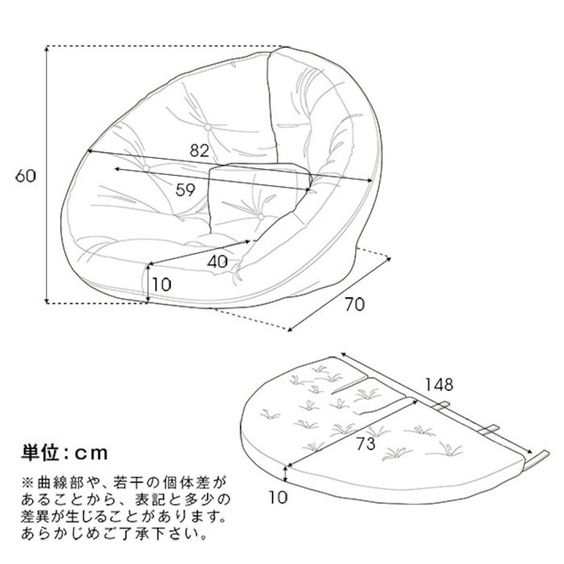 60

82

59

40

10

70

148

73

10

単位：cm

※曲線部や、若干の個体差があることから、表記と多少の差異が生じることがあります。あらかじめご了承下さい。